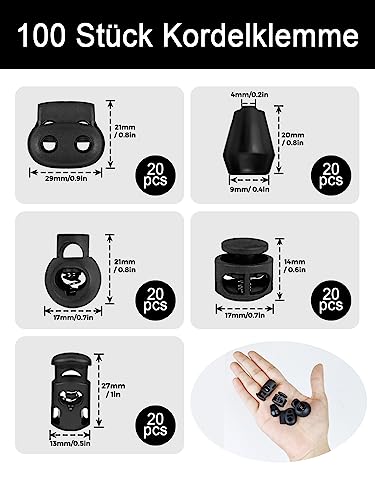 100 Stück Kordelklemme

21mm / 0.8in
29mm/0.9in
20 pcs

4mm/0.2in
20mm / 0.8in
9mm/ 0.4in
20 pcs

21mm / 0.8in
17mm/0.7in
20 pcs

14mm / 0.6in
17mm/0.7in
20 pcs

27mm / 1in
13mm/0.5in
20 pcs