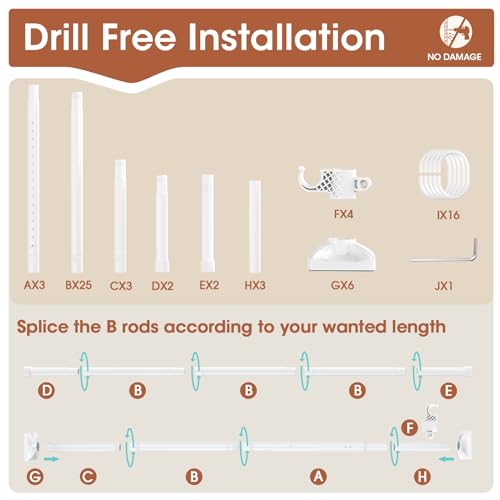 Drill Free Installation

NO DAMAGE

AX3 BX25 CX3 DX2 EX2 HX3

FX4

IX16

GX6

JX1

Splice the B rods according to your wanted length

D B B B E

F

G C B A H