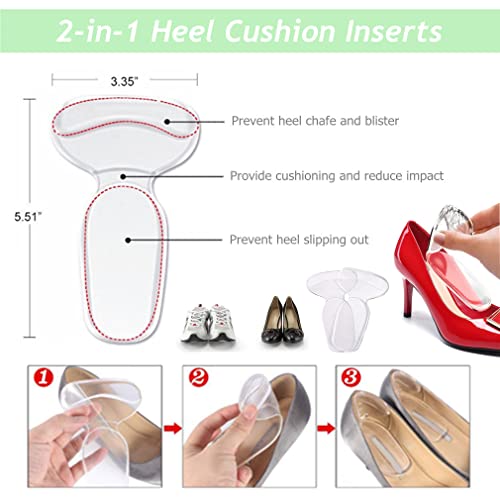 2-in-1 Heel Cushion Inserts

3.35"

5.51"

Prevent heel chafe and blister

Provide cushioning and reduce impact

Prevent heel slipping out

1

2

3