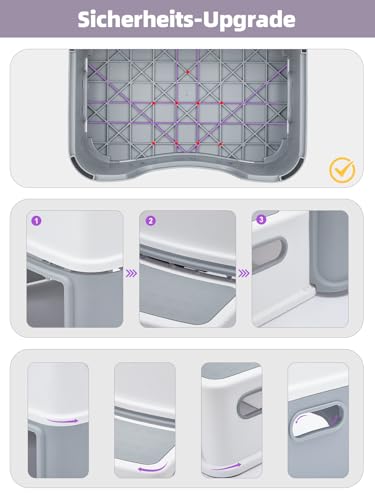 Sicherheits-Upgrade

1

2

3