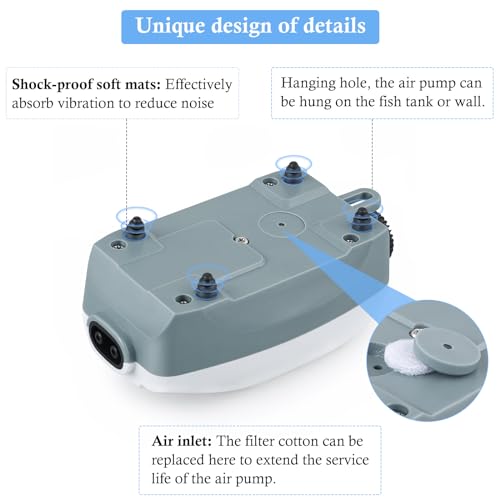 Unique design of details

Shock-proof soft mats: Effectively absorb vibration to reduce noise

Hanging hole, the air pump can be hung on the fish tank or wall.

Air inlet: The filter cotton can be replaced here to extend the service life of the air pump.