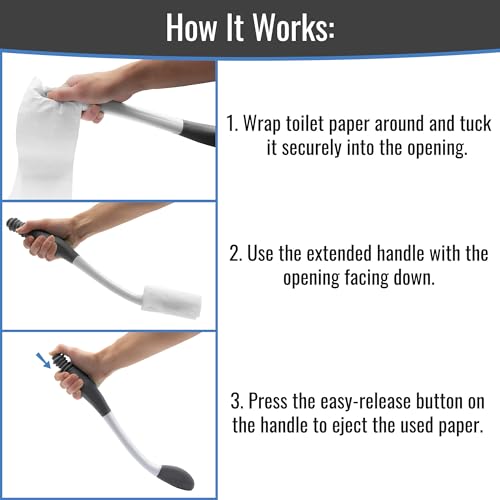 How It Works:

1. Wrap toilet paper around and tuck it securely into the opening.

2. Use the extended handle with the opening facing down.

3. Press the easy-release button on the handle to eject the used paper.