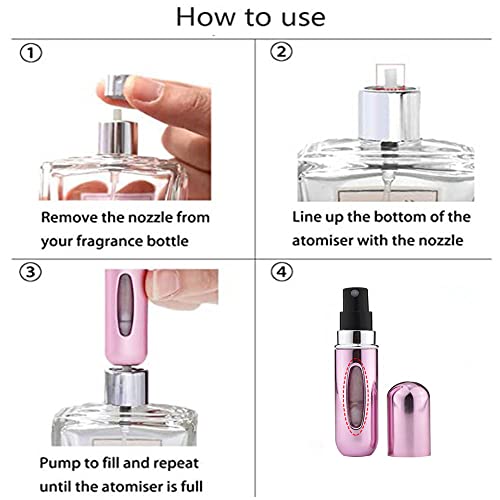 How to use

①

Remove the nozzle from your fragrance bottle

②

Line up the bottom of the atomiser with the nozzle

③

Pump to fill and repeat until the atomiser is full

④