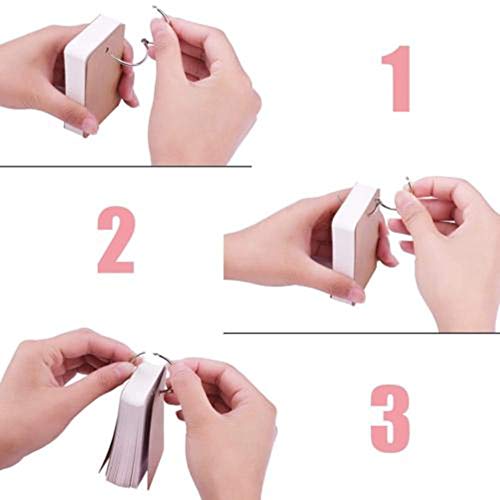 1

2

3