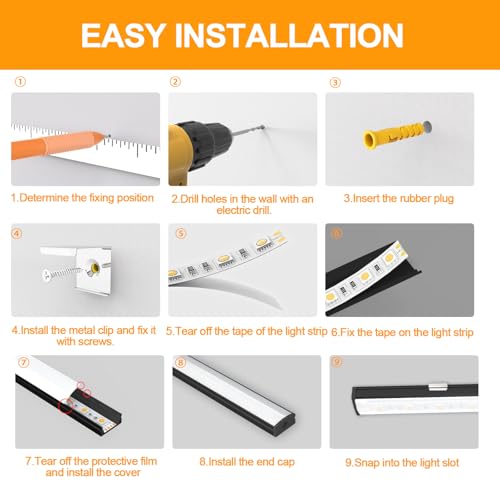 EASY INSTALLATION

①

1.Determine the fixing position

②

2.Drill holes in the wall with an electric drill.

③

3.Insert the rubber plug

④

4.Install the metal clip and fix it with screws.

⑤

5.Tear off the tape of the light strip

⑥

6.Fix the tape on the light strip

⑦

7.Tear off the protective film and install the cover

⑧

8.Install the end cap

⑨

9.Snap into the light slot