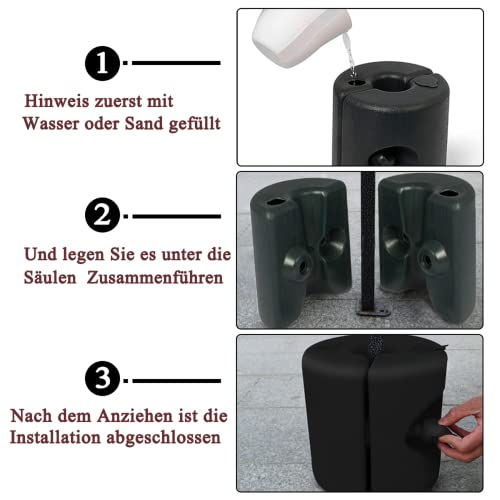 1

Hinweis zuerst mit Wasser oder Sand gefüllt

2

Und legen Sie es unter die Säulen Zusammenführen

3

Nach dem Anziehen ist die Installation abgeschlossen