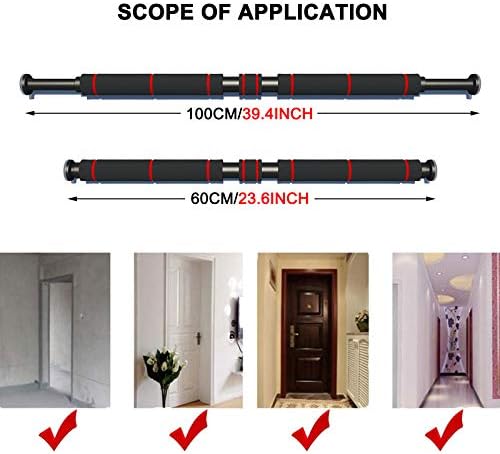 SCOPE OF APPLICATION

100CM/39.4INCH

60CM/23.6INCH