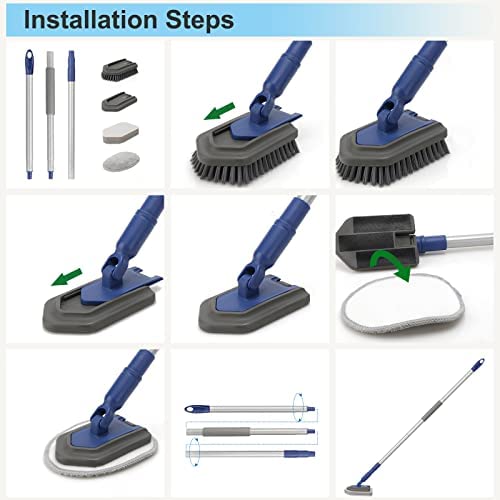 Installation Steps