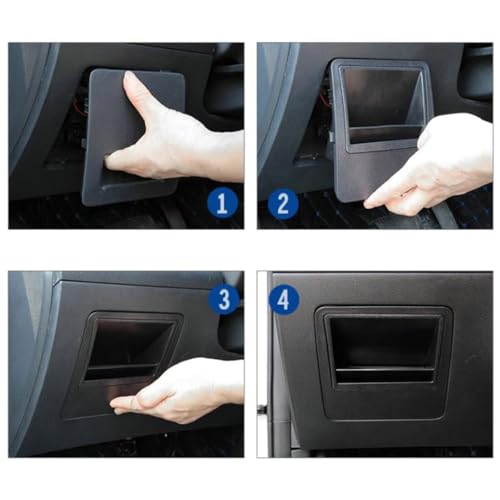 1

2

3

4