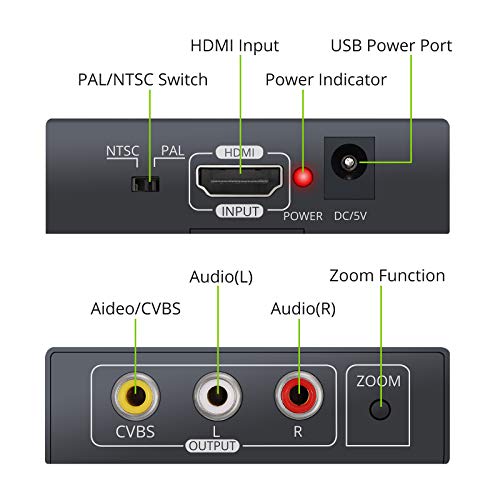 HDMI Input

USB Power Port

PAL/NTSC Switch

Power Indicator

NTSC PAL

HDMI

INPUT

POWER

DC/5V

Audio(L)

Zoom Function

Aideo/CVBS

Audio(R)

ZOOM

CVBS

L

R

OUTPUT