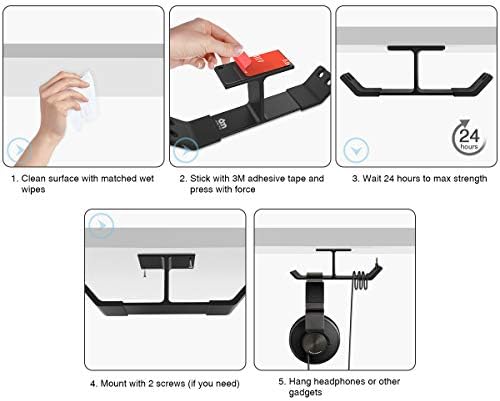 1. Clean surface with matched wet wipes

2. Stick with 3M adhesive tape and press with force

24 hours

3. Wait 24 hours to max strength

4. Mount with 2 screws (if you need)

5. Hang headphones or other gadgets