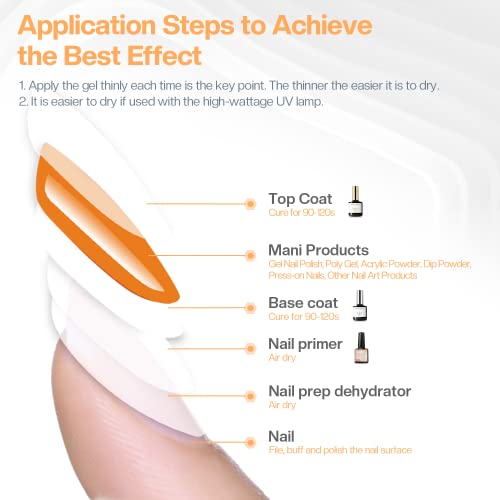 Application Steps to Achieve the Best Effect

1. Apply the gel thinly each time is the key point. The thinner the easier it is to dry.
2. It is easier to dry if used with the high-wattage UV lamp.

Top Coat
Cure for 90-120s

Mani Products
Gel Nail Polish, Poly Gel, Acrylic Powder, Dip Powder, Press-on Nails, Other Nail Art Products

Base coat
Cure for 90-120s

Nail primer
Air dry

Nail prep dehydrator
Air dry

Nail
File, buff and polish the nail surface