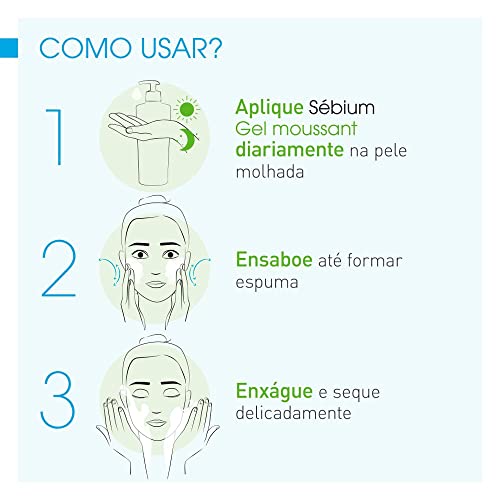 COMO USAR?

1

Aplique Sébium Gel moussant diariamente na pele molhada

2

Ensaboe até formar espuma

3

Enxágue e seque delicadamente