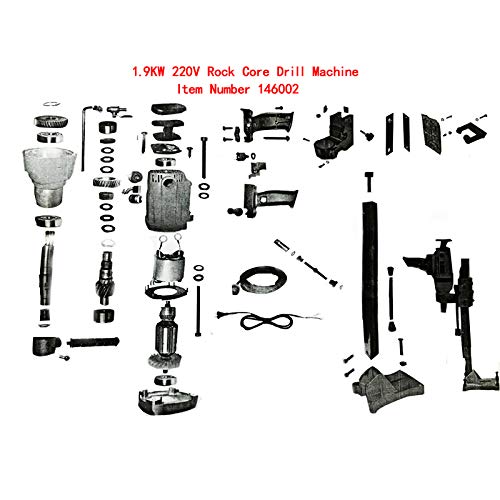 1.9KW 220V Rock Core Drill Machine
Item Number 146002