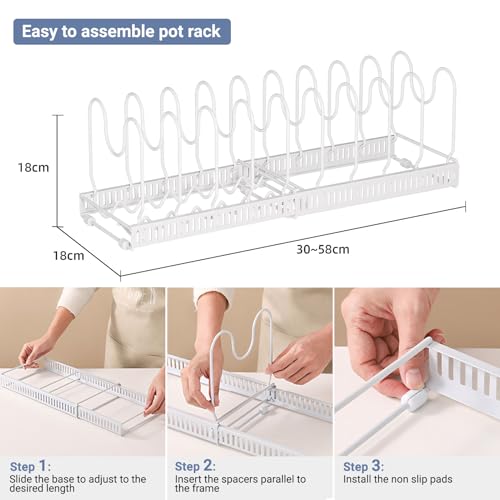 Easy to assemble pot rack

18cm

18cm

30~58cm

Step 1:
Slide the base to adjust to the desired length

Step 2:
Insert the spacers parallel to the frame

Step 3:
Install the non slip pads