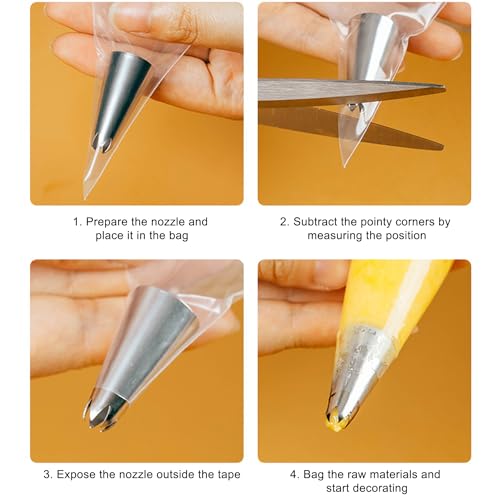 1. Prepare the nozzle and place it in the bag

2. Subtract the pointy corners by measuring the position

3. Expose the nozzle outside the tape

4. Bag the raw materials and start decorating