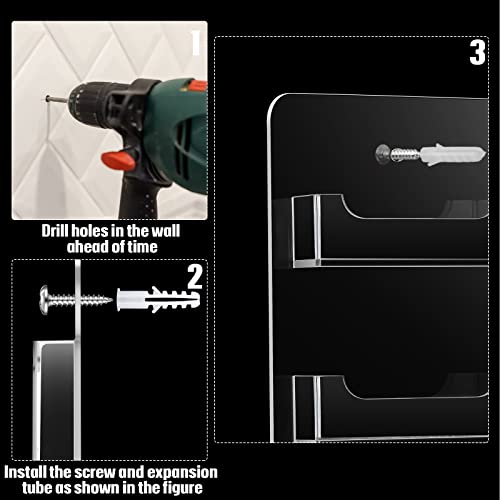 1

Drill holes in the wall ahead of time

2

Install the screw and expansion tube as shown in the figure

3