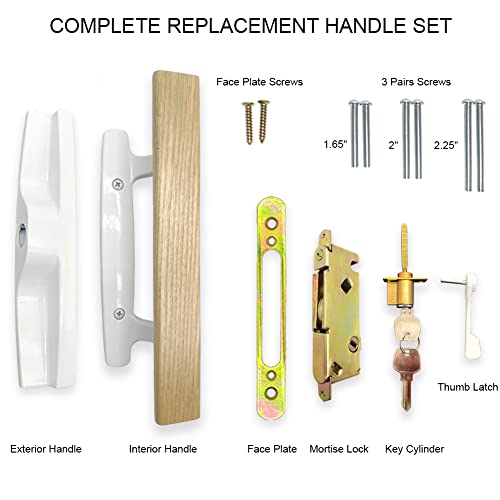 COMPLETE REPLACEMENT HANDLE SET

Face Plate Screws

3 Pairs Screws

1.65"

2"

2.25"

Thumb Latch

Exterior Handle

Interior Handle

Face Plate

Mortise Lock

Key Cylinder