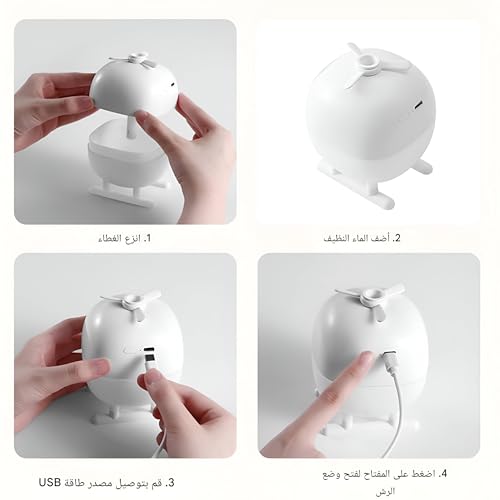 1. انزع الغطاء

2. أضف الماء النظيف

3. قم بتوصيل مصدر طاقة USB

4. اضغط على المفتاح لفتح وضع الرش