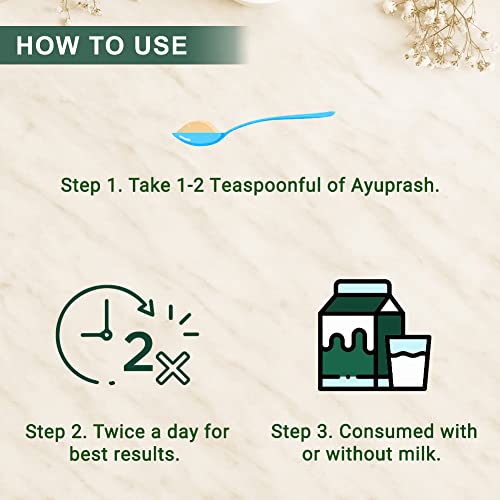 HOW TO USE

Step 1. Take 1-2 Teaspoonful of Ayuprash.

2x

Step 2. Twice a day for best results.

Step 3. Consumed with or without milk.