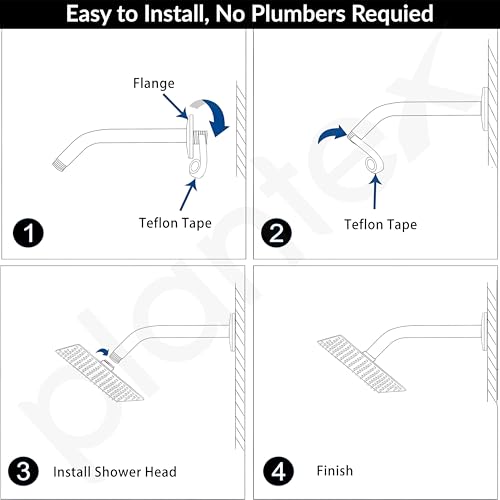 Easy to Install, No Plumbers Requied

Flange

Teflon Tape

1

Teflon Tape

2

3 Install Shower Head

4 Finish

plantex