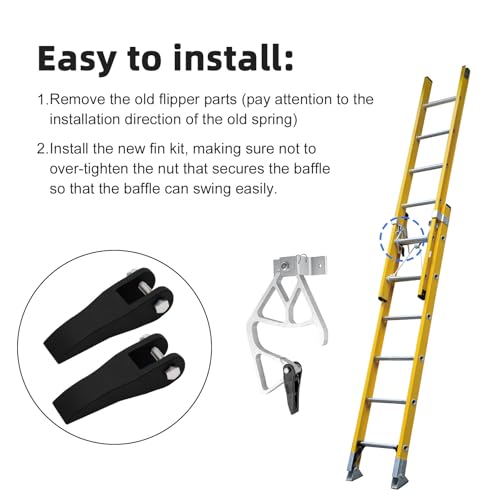 Easy to install:

1.Remove the old flipper parts (pay attention to the installation direction of the old spring)

2.Install the new fin kit, making sure not to over-tighten the nut that secures the baffle so that the baffle can swing easily.