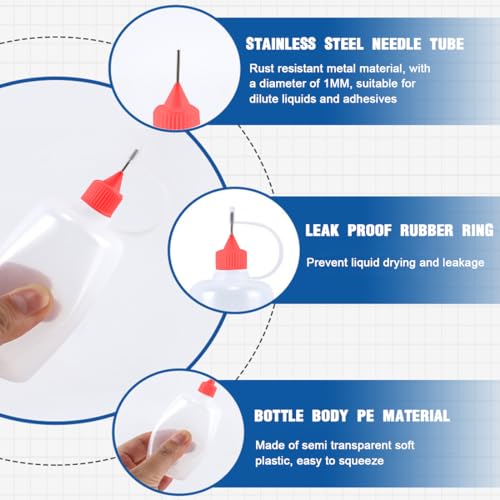 STAINLESS STEEL NEEDLE TUBE

Rust resistant metal material, with a diameter of 1MM, suitable for dilute liquids and adhesives

LEAK PROOF RUBBER RING

Prevent liquid drying and leakage

BOTTLE BODY PE MATERIAL

Made of semi transparent soft plastic, easy to squeeze