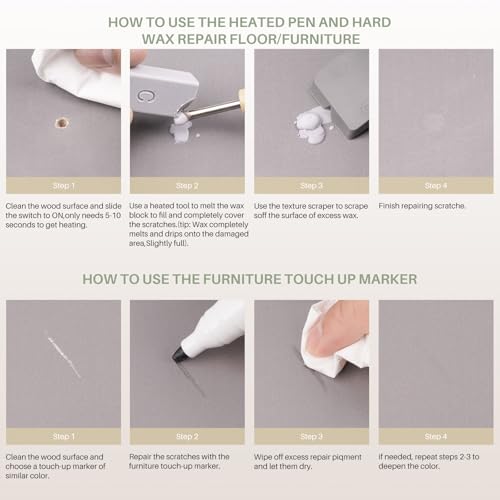 HOW TO USE THE HEATED PEN AND HARD WAX REPAIR FLOOR/FURNITURE

Step 1

Clean the wood surface and slide the switch to ON,only needs 5-10 seconds to get heating.

Step 2

Use a heated tool to melt the wax block to fill and completely cover the scratches.(tip: Wax completely melts and drips onto the damaged area,Slightly full).

Step 3

Use the texture scraper to scrape soff the surface of excess wax.

Step 4

Finish repairing scratche.

HOW TO USE THE FURNITURE TOUCH UP MARKER

Step 1

Clean the wood surface and choose a touch-up marker of similar color.

Step 2

Repair the scratches with the furniture touch-up marker.

Step 3

Wipe off excess repair piqment and let them dry.

Step 4

If needed, repeat steps 2-3 to deepen the color.