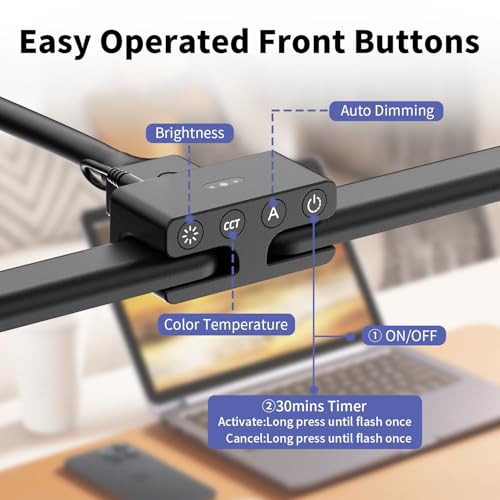 Easy Operated Front Buttons

Auto Dimming

Brightness

CCT

A

Color Temperature

① ON/OFF

②30mins Timer
Activate:Long press until flash once
Cancel:Long press until flash once