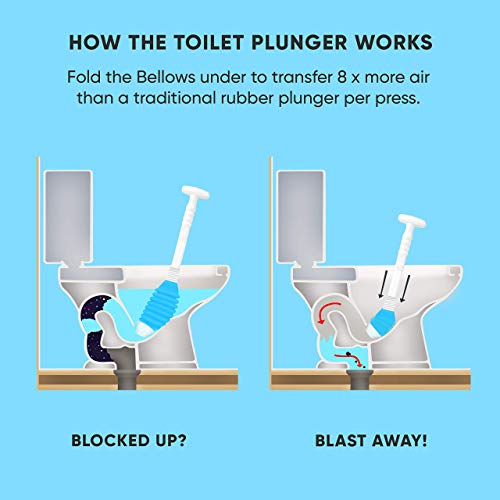 HOW THE TOILET PLUNGER WORKS

Fold the Bellows under to transfer 8 x more air than a traditional rubber plunger per press.

BLOCKED UP?

BLAST AWAY!