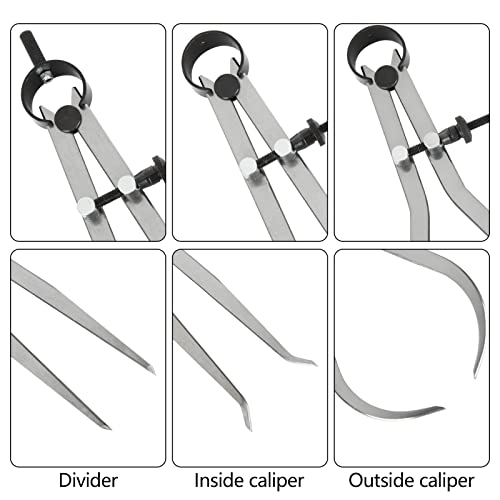 Divider

Inside caliper

Outside caliper