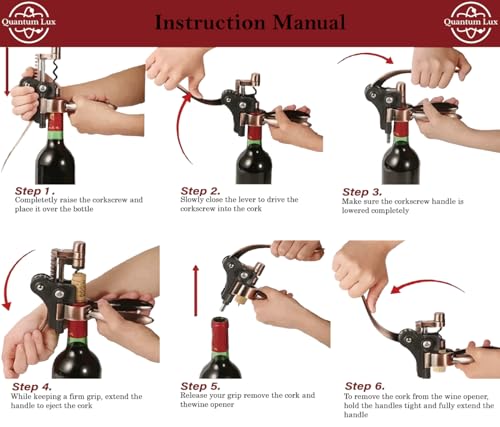 Quantum Lux

Instruction Manual

Quantum Lux

Step 1.
Completetly raise the corkscrew and place it over the bottle

Step 2.
Slowly close the lever to drive the corkscrew into the cork

Step 3.
Make sure the corkscrew handle is lowered completely

Step 4.
While keeping a firm grip, extend the handle to eject the cork

Step 5.
Release your grip remove the cork and thewine opener

Step 6.
To remove the cork from the wine opener, hold the handles tight and fully extend the handle