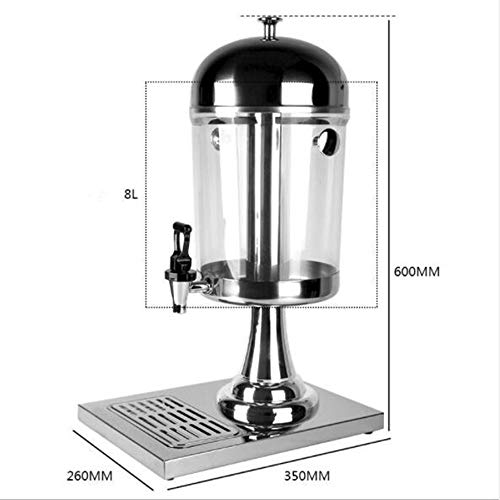 8L

600MM

260MM

350MM