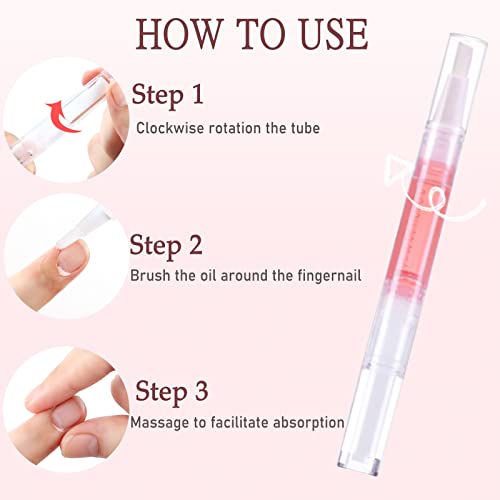 HOW TO USE

Step 1
Clockwise rotation the tube

Step 2
Brush the oil around the fingernail

Step 3
Massage to facilitate absorption