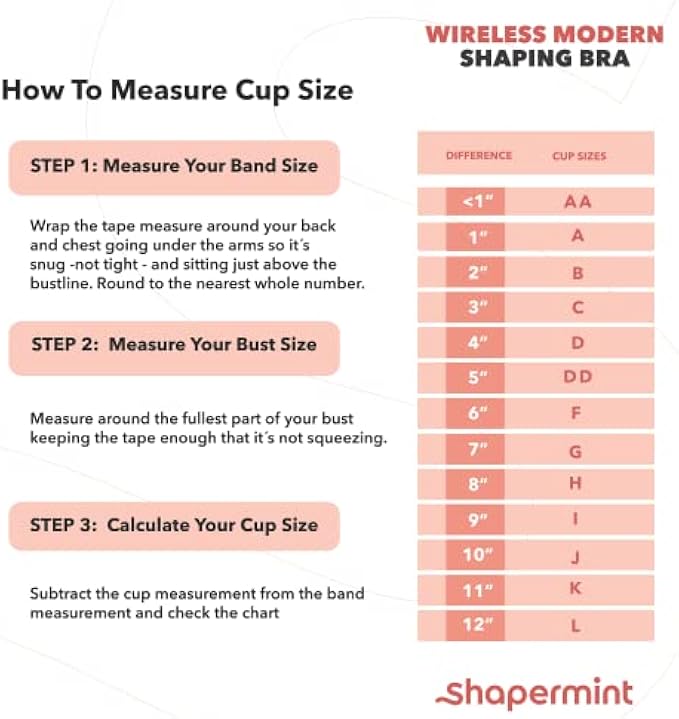 WIRELESS MODERN SHAPING BRA

How To Measure Cup Size

STEP 1: Measure Your Band Size

Wrap the tape measure around your back and chest going under the arms so it´s snug -not tight - and sitting just above the bustline. Round to the nearest whole number.

STEP 2: Measure Your Bust Size

Measure around the fullest part of your bust keeping the tape enough that it´s not squeezing.

STEP 3: Calculate Your Cup Size

Subtract the cup measurement from the band measurement and check the chart

| DIFFERENCE | CUP SIZES |
|---|---|
| <1" | AA |
| 1" | A |
| 2" | B |
| 3" | C |
| 4" | D |
| 5" | DD |
| 6" | F |
| 7" | G |
| 8" | H |
| 9" | I |
| 10" | J |
| 11" | K |
| 12" | L |

shapermint