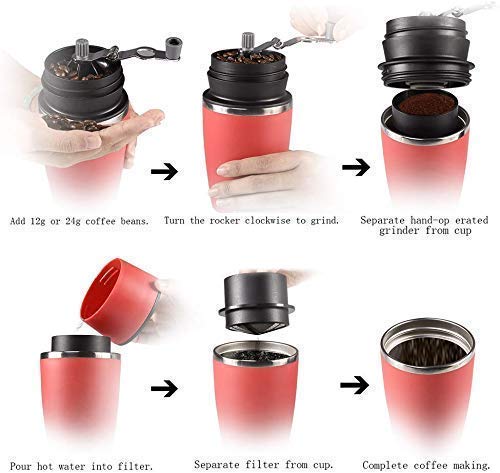 Add 12g or 24g coffee beans.

Turn the rocker clockwise to grind.

Separate hand-op erated grinder from cup

Pour hot water into filter.

Separate filter from cup.

Complete coffee making.