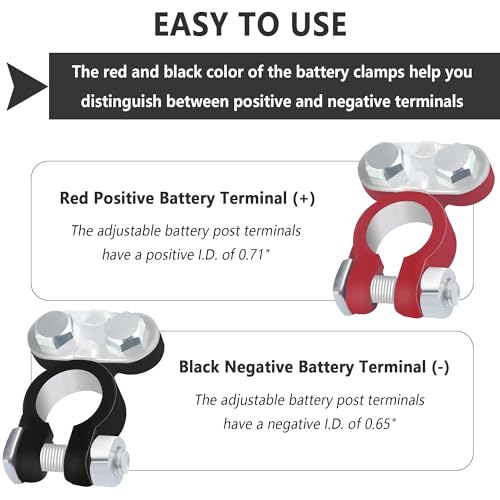 EASY TO USE

The red and black color of the battery clamps help you distinguish between positive and negative terminals

Red Positive Battery Terminal (+)

The adjustable battery post terminals have a positive I.D. of 0.71"

Black Negative Battery Terminal (-)

The adjustable battery post terminals have a negative I.D. of 0.65"