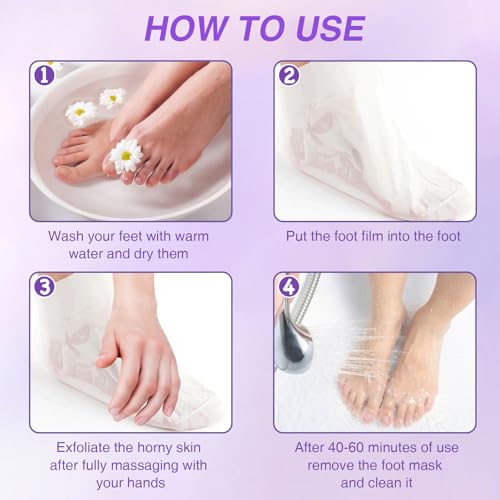 HOW TO USE

1

Wash your feet with warm water and dry them

2

Put the foot film into the foot

3

Exfoliate the horny skin after fully massaging with your hands

4

After 40-60 minutes of use remove the foot mask and clean it