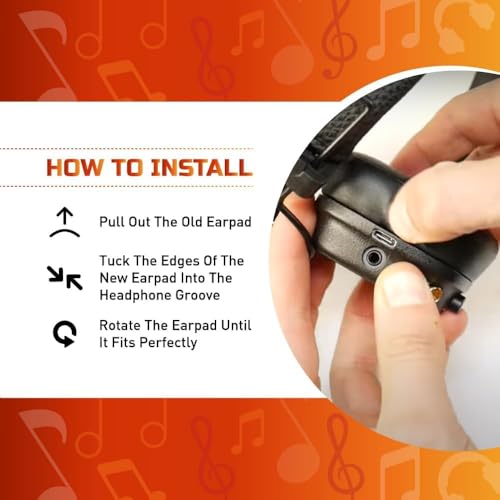 HOW TO INSTALL

Pull Out The Old Earpad

Tuck The Edges Of The New Earpad Into The Headphone Groove

Rotate The Earpad Until It Fits Perfectly