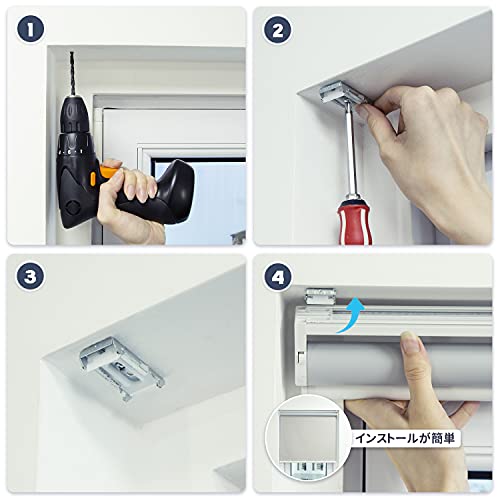 1

2

3

4

インストールが簡単