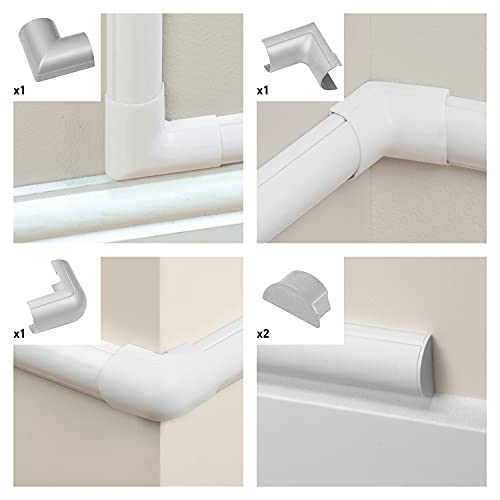 x1

x1

x1

x2