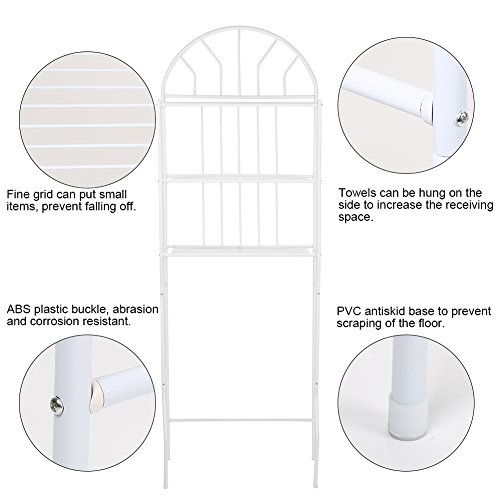 Fine grid can put small items, prevent falling off.

Towels can be hung on the side to increase the receiving space.

ABS plastic buckle, abrasion and corrosion resistant.

PVC antiskid base to prevent scraping of the floor.