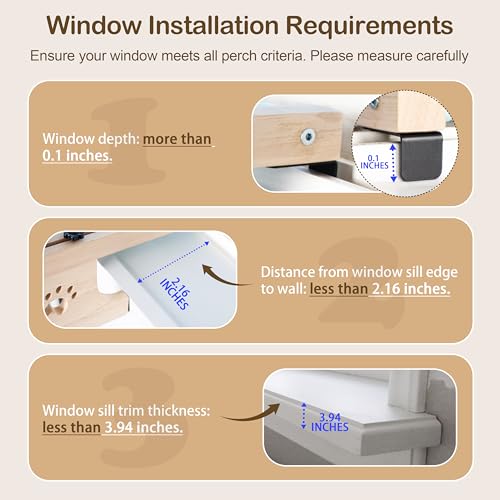 Window Installation Requirements

Ensure your window meets all perch criteria. Please measure carefully

1

Window depth: more than 0.1 inches.

0.1 INCHES

2

2.16 INCHES

Distance from window sill edge to wall: less than 2.16 inches.

3

Window sill trim thickness: less than 3.94 inches.

3.94 INCHES