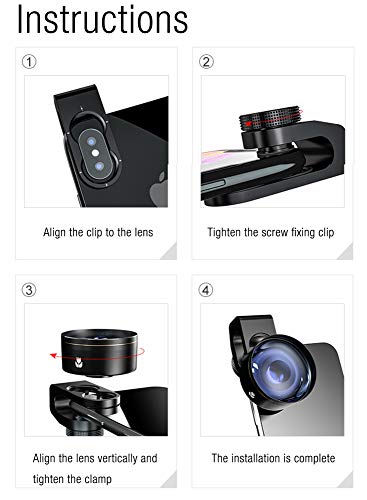 Instructions

①

Align the clip to the lens

②

Tighten the screw fixing clip

③

Align the lens vertically and tighten the clamp

④

The installation is complete