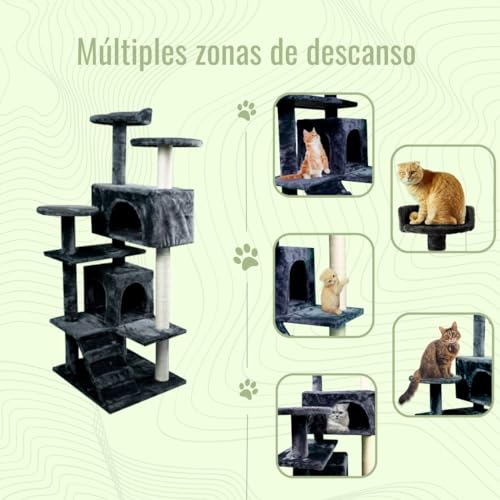 Múltiples zonas de descanso