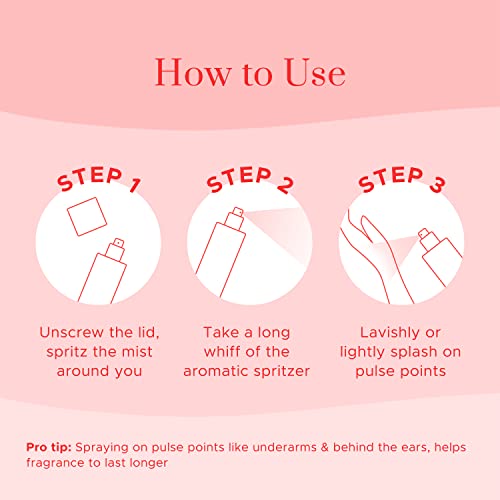 How to Use

STEP 1

Unscrew the lid, spritz the mist around you

STEP 2

Take a long whiff of the aromatic spritzer

STEP 3

Lavishly or lightly splash on pulse points

Pro tip: Spraying on pulse points like underarms & behind the ears, helps fragrance to last longer