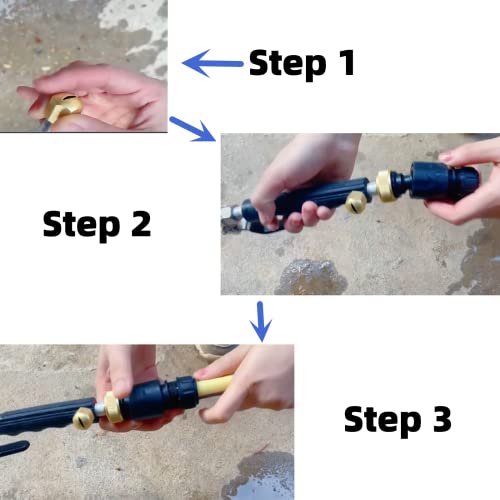 Step 1

Step 2

Step 3