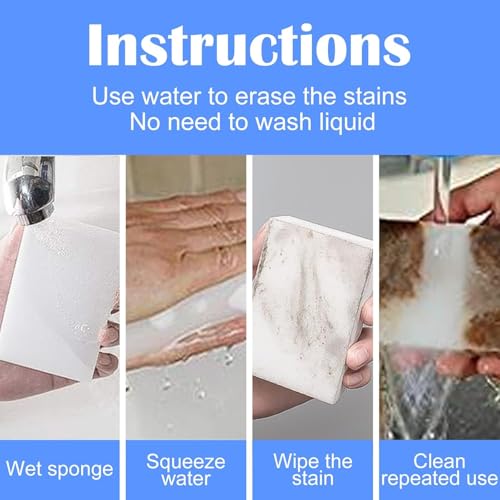 Instructions
Use water to erase the stains
No need to wash liquid

Wet sponge

Squeeze water

Wipe the stain

Clean repeated use