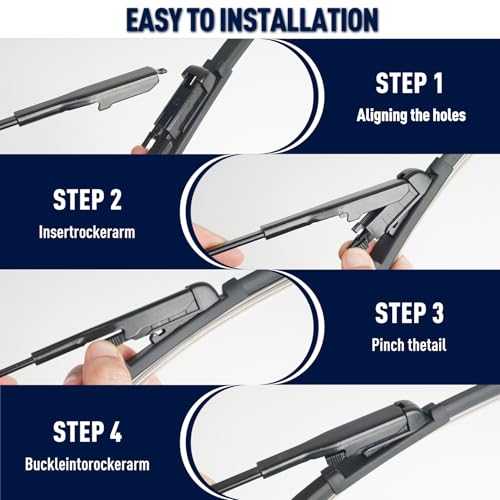 EASY TO INSTALLATION

STEP 1
Aligning the holes

STEP 2
Insertrockerarm

STEP 3
Pinch thetail

STEP 4
Buckleintorockerarm