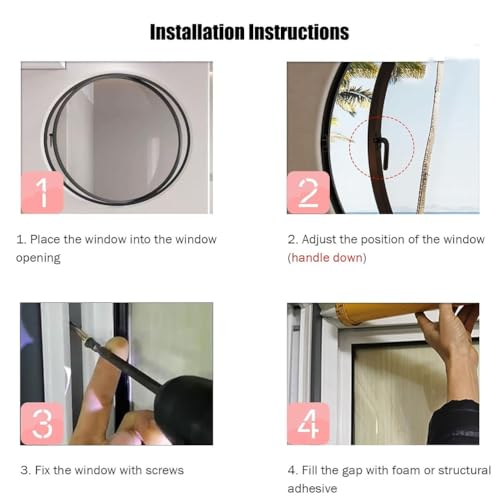 Installation Instructions

1

1. Place the window into the window opening

2

2. Adjust the position of the window (handle down)

3

3. Fix the window with screws

4

4. Fill the gap with foam or structural adhesive